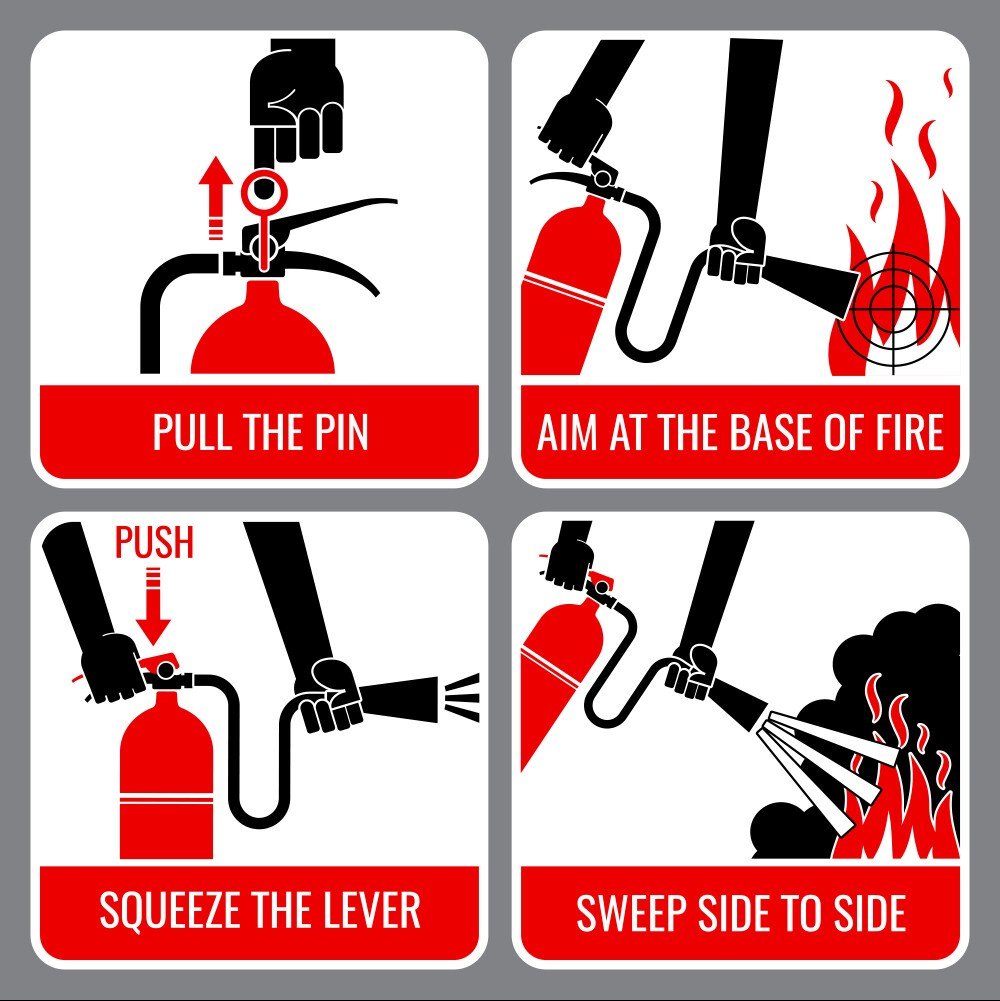 PULL THE PIN

AIM AT THE BASE OF FIRE

PUSH

SQUEEZE THE LEVER

SWEEP SIDE TO SIDE